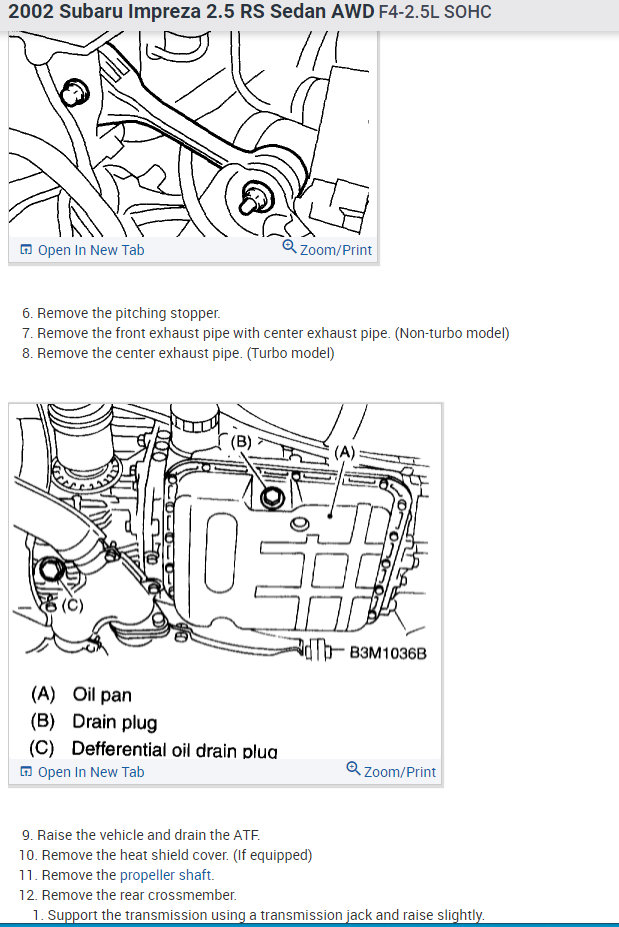 2002 Subaru Impreza 2.5 RS Sedan AWD F4-2.5L SOHC

Open In New Tab
Zoom/Print

6. Remove the pitching stopper.
7. Remove the front exhaust pipe with center exhaust pipe. (Non-turbo model)
8. Remove the center exhaust pipe. (Turbo model)

(B)
(A)
(C)
B3M1036B

(A) Oil pan
(B) Drain plug
(C) Defferential oil drain plug

Open In New Tab
Zoom/Print

9. Raise the vehicle and drain the ATF.
10. Remove the heat shield cover. (If equipped)
11. Remove the propeller shaft.
12. Remove the rear crossmember.
1. Support the transmission using a transmission jack and raise slightly.