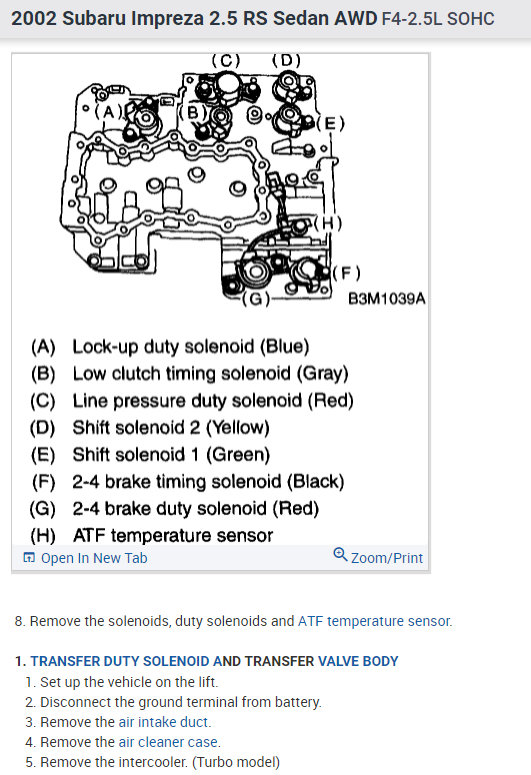 2002 Subaru Impreza 2.5 RS Sedan AWD F4-2.5L SOHC

(C) (D)
(A) (B) (E)
(H)
(F)
(G) B3M1039A

(A) Lock-up duty solenoid (Blue)
(B) Low clutch timing solenoid (Gray)
(C) Line pressure duty solenoid (Red)
(D) Shift solenoid 2 (Yellow)
(E) Shift solenoid 1 (Green)
(F) 2-4 brake timing solenoid (Black)
(G) 2-4 brake duty solenoid (Red)
(H) ATF temperature sensor

Open In New Tab
Zoom/Print

8. Remove the solenoids, duty solenoids and ATF temperature sensor.

1. TRANSFER DUTY SOLENOID AND TRANSFER VALVE BODY
1. Set up the vehicle on the lift.
2. Disconnect the ground terminal from battery.
3. Remove the air intake duct.
4. Remove the air cleaner case.
5. Remove the intercooler. (Turbo model)