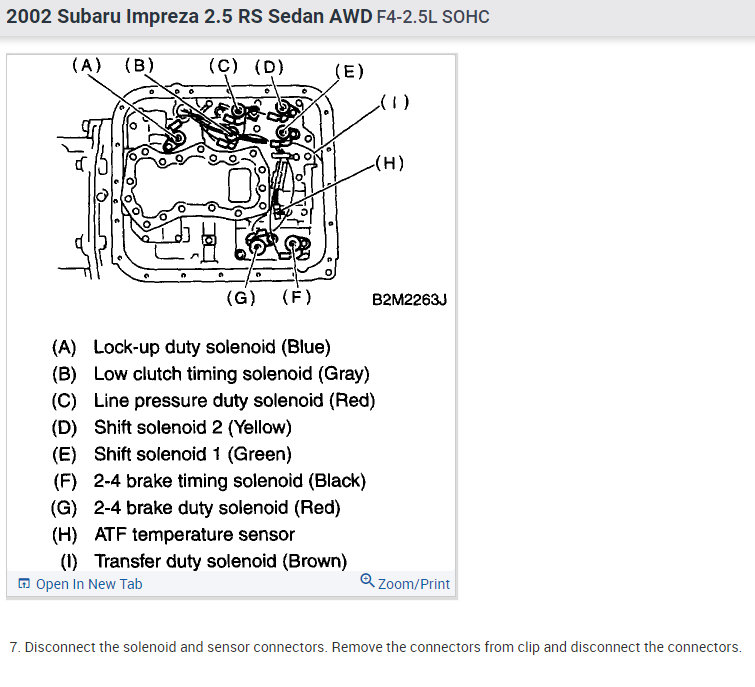 2002 Subaru Impreza 2.5 RS Sedan AWD F4-2.5L SOHC

(A) (B) (C) (D) (E) (I) (H) (G) (F) B2M2263J

(A) Lock-up duty solenoid (Blue)
(B) Low clutch timing solenoid (Gray)
(C) Line pressure duty solenoid (Red)
(D) Shift solenoid 2 (Yellow)
(E) Shift solenoid 1 (Green)
(F) 2-4 brake timing solenoid (Black)
(G) 2-4 brake duty solenoid (Red)
(H) ATF temperature sensor
(I) Transfer duty solenoid (Brown)

Open In New Tab
Zoom/Print

7. Disconnect the solenoid and sensor connectors. Remove the connectors from clip and disconnect the connectors.