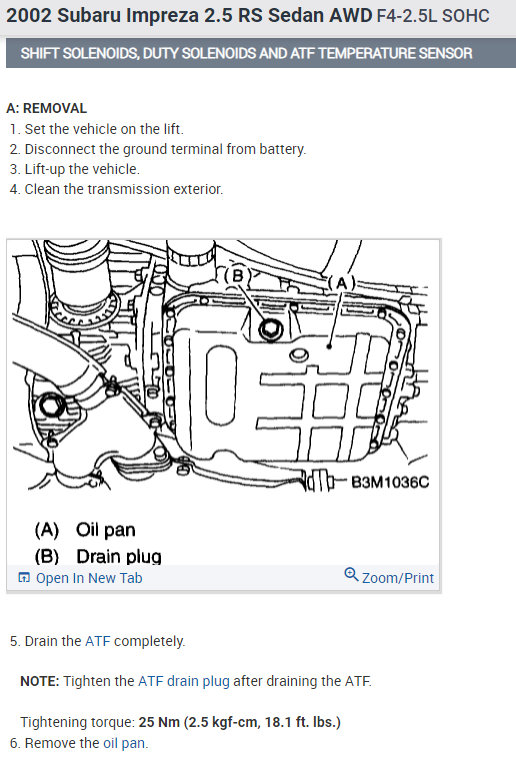 2002 Subaru Impreza 2.5 RS Sedan AWD F4-2.5L SOHC

SHIFT SOLENOIDS, DUTY SOLENOIDS AND ATF TEMPERATURE SENSOR

A: REMOVAL
1. Set the vehicle on the lift.
2. Disconnect the ground terminal from battery.
3. Lift-up the vehicle.
4. Clean the transmission exterior.

(B)
(A)
B3M1036C

(A) Oil pan
(B) Drain plug

Open In New Tab
Zoom/Print

5. Drain the ATF completely.

NOTE: Tighten the ATF drain plug after draining the ATF.

Tightening torque: 25 Nm (2.5 kgf-cm, 18.1 ft. lbs.)
6. Remove the oil pan.