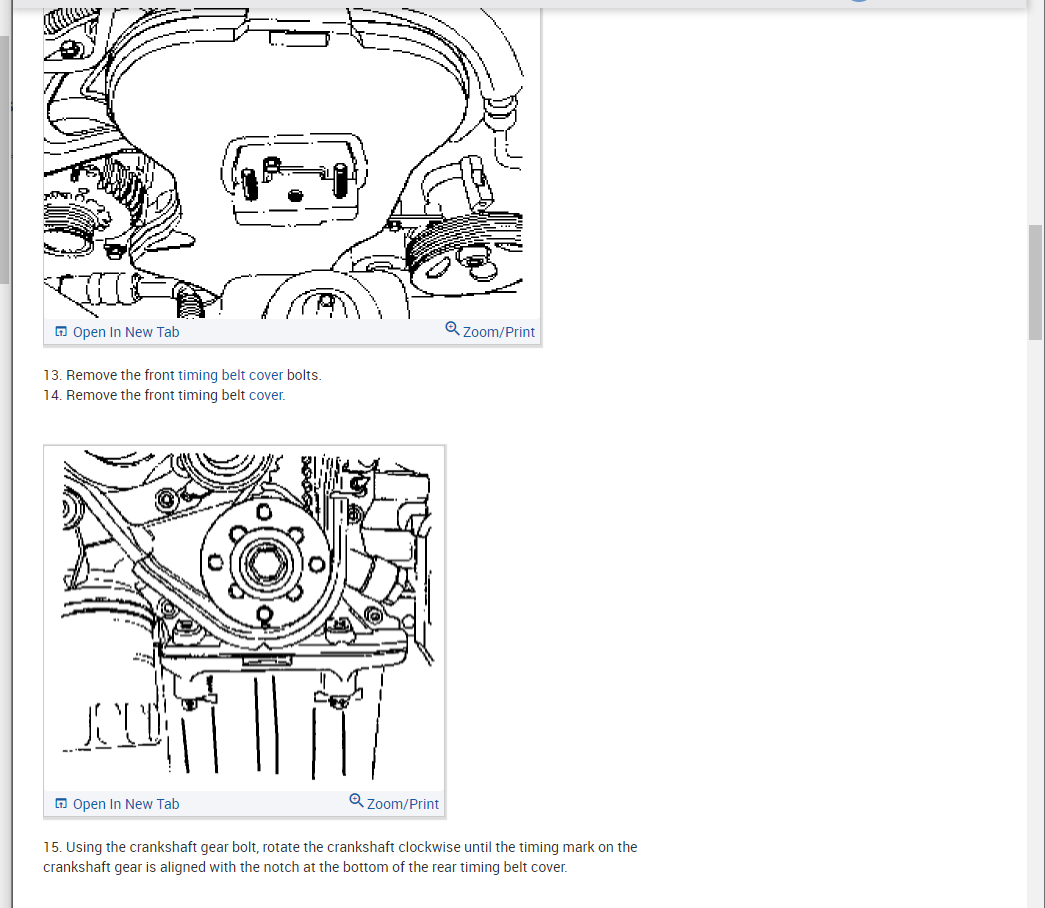 Open In New Tab
Zoom/Print

13. Remove the front timing belt cover bolts.
14. Remove the front timing belt cover.

Open In New Tab
Zoom/Print

15. Using the crankshaft gear bolt, rotate the crankshaft clockwise until the timing mark on the crankshaft gear is aligned with the notch at the bottom of the rear timing belt cover.