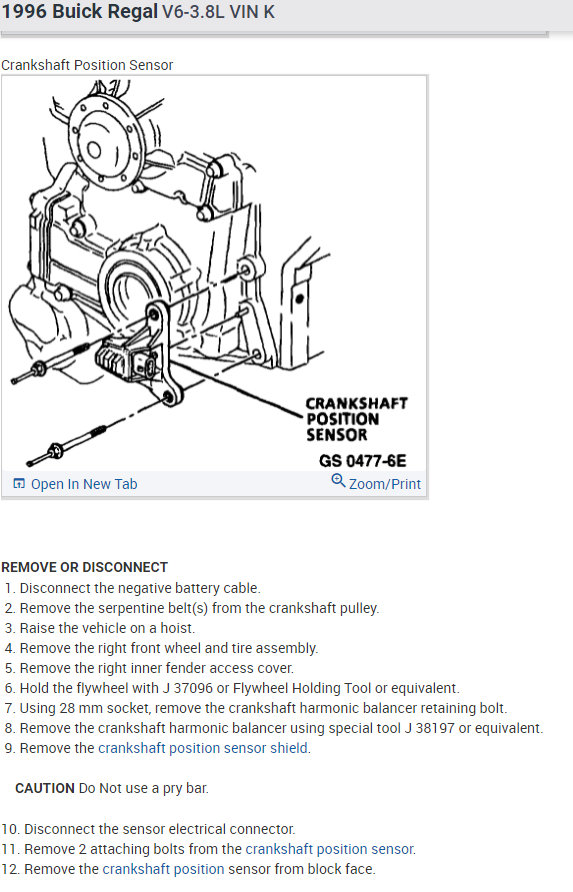 1996 Buick Regal V6-3.8L VIN K

Crankshaft Position Sensor

CRANKSHAFT POSITION SENSOR

GS 0477-6E

Open In New Tab

Zoom/Print

REMOVE OR DISCONNECT

1. Disconnect the negative battery cable.
2. Remove the serpentine belt(s) from the crankshaft pulley.
3. Raise the vehicle on a hoist.
4. Remove the right front wheel and tire assembly.
5. Remove the right inner fender access cover.
6. Hold the flywheel with J 37096 or Flywheel Holding Tool or equivalent.
7. Using 28 mm socket, remove the crankshaft harmonic balancer retaining bolt.
8. Remove the crankshaft harmonic balancer using special tool J 38197 or equivalent.
9. Remove the crankshaft position sensor shield.

CAUTION Do Not use a pry bar.

10. Disconnect the sensor electrical connector.
11. Remove 2 attaching bolts from the crankshaft position sensor.
12. Remove the crankshaft position sensor from block face.