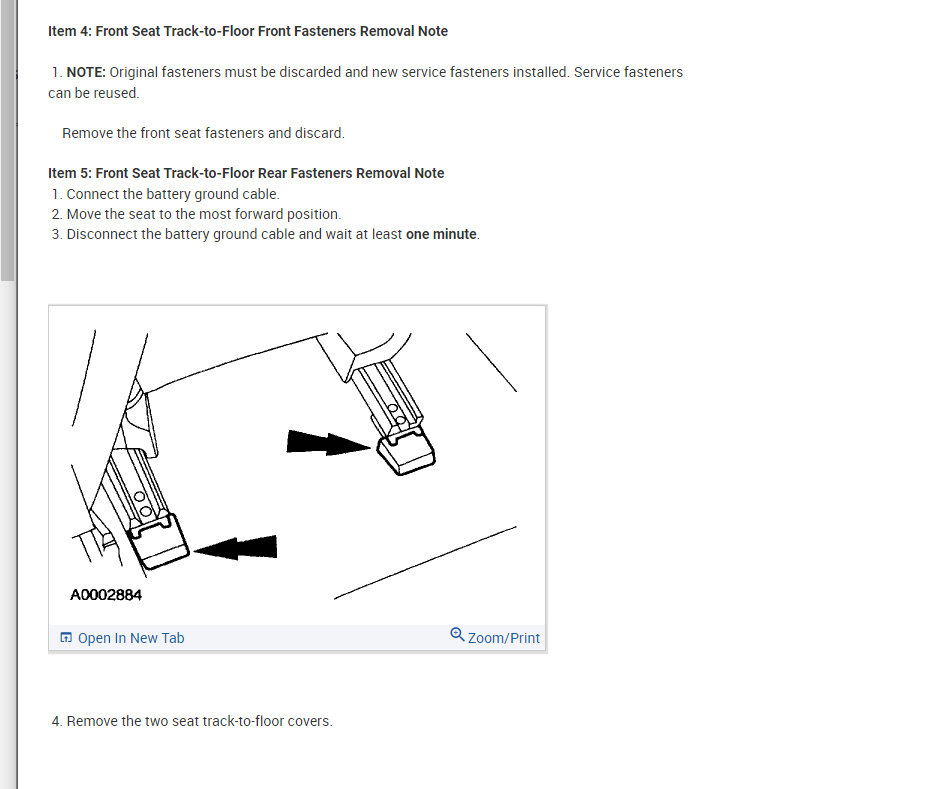 Item 4: Front Seat Track-to-Floor Front Fasteners Removal Note

1. NOTE: Original fasteners must be discarded and new service fasteners installed. Service fasteners can be reused.

Remove the front seat fasteners and discard.

Item 5: Front Seat Track-to-Floor Rear Fasteners Removal Note
1. Connect the battery ground cable.
2. Move the seat to the most forward position.
3. Disconnect the battery ground cable and wait at least one minute.

A0002884

Open In New Tab

Zoom/Print

4. Remove the two seat track-to-floor covers.