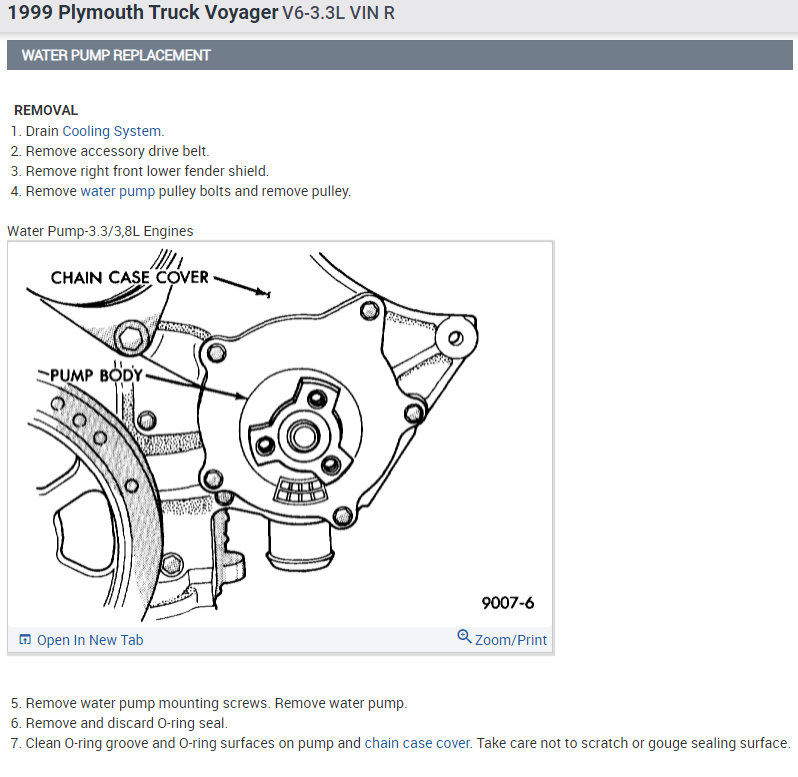 1999 Plymouth Truck Voyager V6-3.3L VIN R

WATER PUMP REPLACEMENT

REMOVAL
1. Drain Cooling System.
2. Remove accessory drive belt.
3. Remove right front lower fender shield.
4. Remove water pump pulley bolts and remove pulley.

Water Pump-3.3/3,8L Engines

CHAIN CASE COVER
PUMP BODY
9007-6

Open In New Tab
Zoom/Print

5. Remove water pump mounting screws. Remove water pump.
6. Remove and discard O-ring seal.
7. Clean O-ring groove and O-ring surfaces on pump and chain case cover. Take care not to scratch or gouge sealing surface.