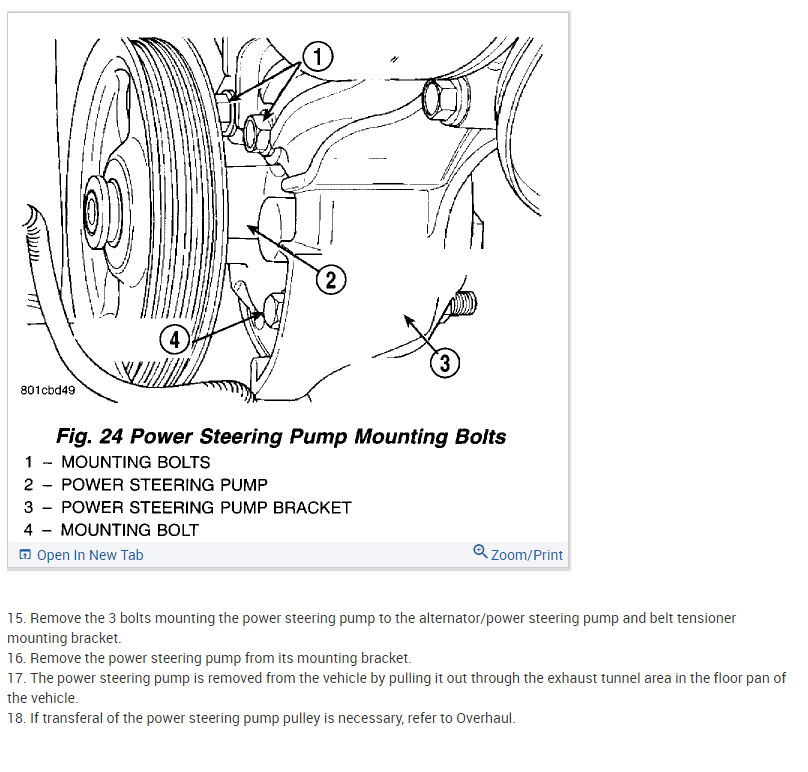 1
2
4
3
801cbd49

Fig. 24 Power Steering Pump Mounting Bolts
1 – MOUNTING BOLTS
2 – POWER STEERING PUMP
3 – POWER STEERING PUMP BRACKET
4 – MOUNTING BOLT

Open In New Tab
Zoom/Print

15. Remove the 3 bolts mounting the power steering pump to the alternator/power steering pump and belt tensioner mounting bracket.
16. Remove the power steering pump from its mounting bracket.
17. The power steering pump is removed from the vehicle by pulling it out through the exhaust tunnel area in the floor pan of the vehicle.
18. If transferal of the power steering pump pulley is necessary, refer to Overhaul.