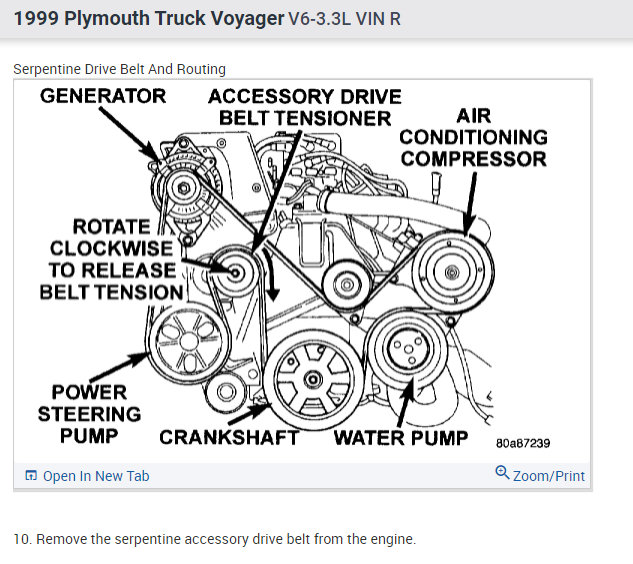 1999 Plymouth Truck Voyager V6-3.3L VIN R

Serpentine Drive Belt And Routing

GENERATOR
ACCESSORY DRIVE BELT TENSIONER
AIR CONDITIONING COMPRESSOR
ROTATE CLOCKWISE TO RELEASE BELT TENSION
POWER STEERING PUMP
CRANKSHAFT
WATER PUMP
80a87239

Open In New Tab
Zoom/Print

10. Remove the serpentine accessory drive belt from the engine.