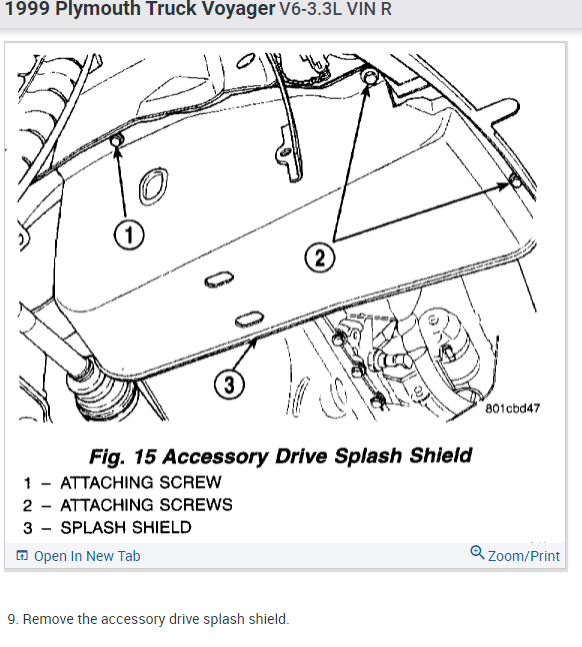 1999 Plymouth Truck Voyager V6-3.3L VIN R

1

2

3

801cbd47

Fig. 15 Accessory Drive Splash Shield

1 – ATTACHING SCREW
2 – ATTACHING SCREWS
3 – SPLASH SHIELD

Open In New Tab

Zoom/Print

9. Remove the accessory drive splash shield.