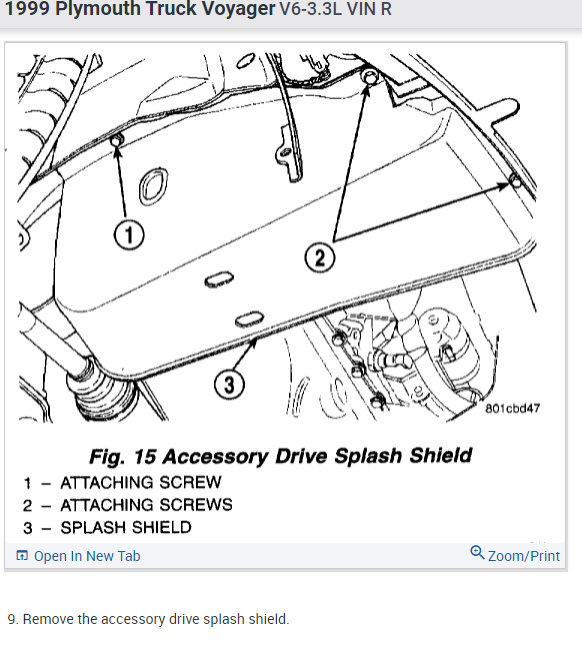 1999 Plymouth Truck Voyager V6-3.3L VIN R

1

2

3

801cbd47

Fig. 15 Accessory Drive Splash Shield

1 – ATTACHING SCREW
2 – ATTACHING SCREWS
3 – SPLASH SHIELD

Open In New Tab

Zoom/Print

9. Remove the accessory drive splash shield.