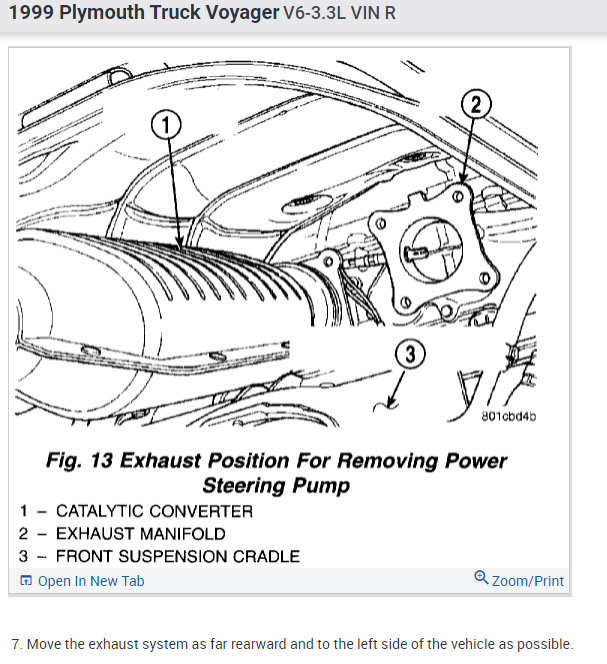 1999 Plymouth Truck Voyager V6-3.3L VIN R

1

2

3

801cbd4b

Fig. 13 Exhaust Position For Removing Power Steering Pump

1 – CATALYTIC CONVERTER
2 – EXHAUST MANIFOLD
3 – FRONT SUSPENSION CRADLE

Open In New Tab

Zoom/Print

7. Move the exhaust system as far rearward and to the left side of the vehicle as possible.