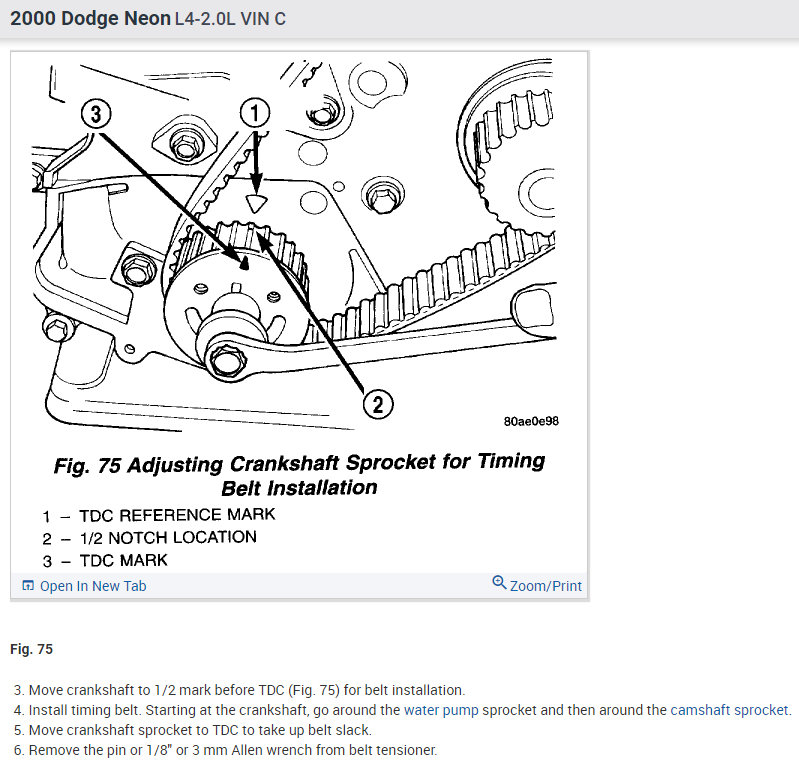 2000 Dodge Neon L4-2.0L VIN C

3

1

2

80ae0e98

Fig. 75 Adjusting Crankshaft Sprocket for Timing Belt Installation

1 – TDC REFERENCE MARK
2 – 1/2 NOTCH LOCATION
3 – TDC MARK

Open In New Tab

Zoom/Print

Fig. 75

3. Move crankshaft to 1/2 mark before TDC (Fig. 75) for belt installation.
4. Install timing belt. Starting at the crankshaft, go around the water pump sprocket and then around the camshaft sprocket.
5. Move crankshaft sprocket to TDC to take up belt slack.
6. Remove the pin or 1/8" or 3 mm Allen wrench from belt tensioner.