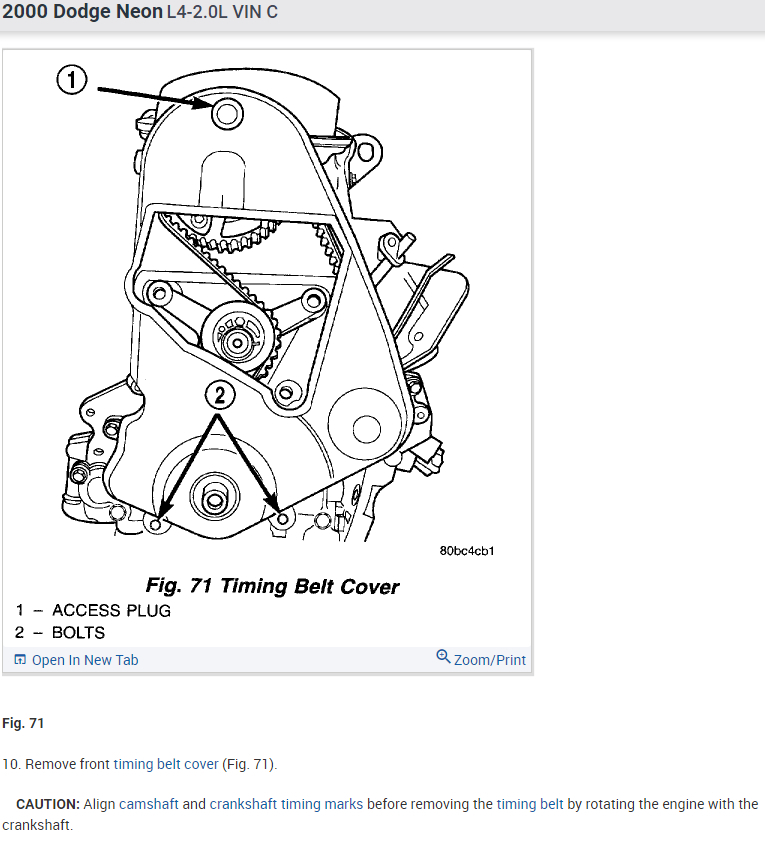 2000 Dodge Neon L4-2.0L VIN C

1

2

80bc4cb1

Fig. 71 Timing Belt Cover

1 – ACCESS PLUG
2 – BOLTS

Open In New Tab

Zoom/Print

Fig. 71

10. Remove front timing belt cover (Fig. 71).

CAUTION: Align camshaft and crankshaft timing marks before removing the timing belt by rotating the engine with the crankshaft.