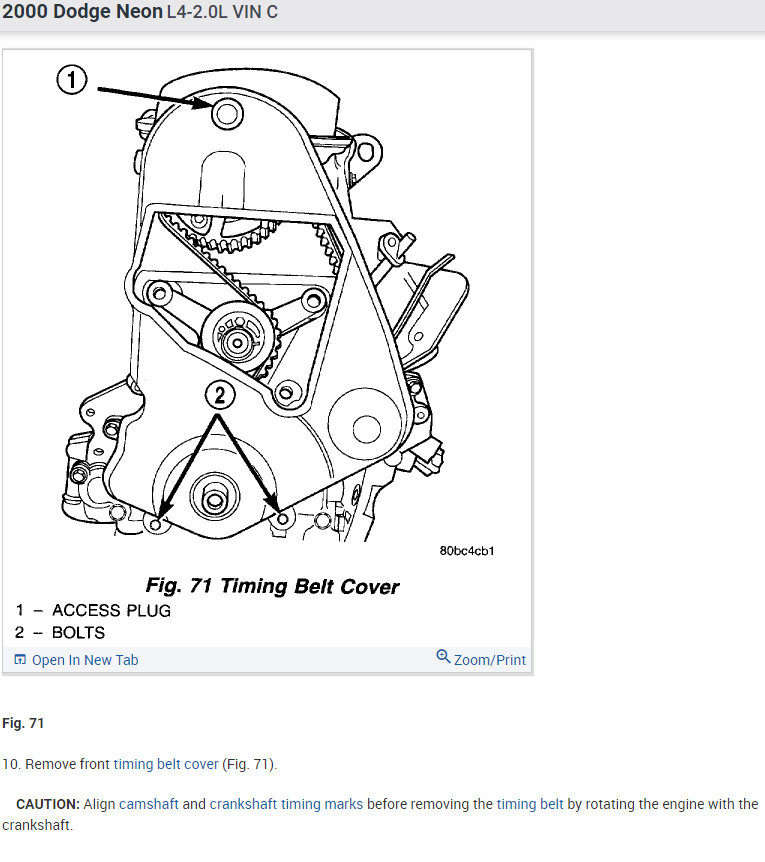 2000 Dodge Neon L4-2.0L VIN C

1

2

80bc4cb1

Fig. 71 Timing Belt Cover

1 – ACCESS PLUG
2 – BOLTS

Open In New Tab

Zoom/Print

Fig. 71

10. Remove front timing belt cover (Fig. 71).

CAUTION: Align camshaft and crankshaft timing marks before removing the timing belt by rotating the engine with the crankshaft.