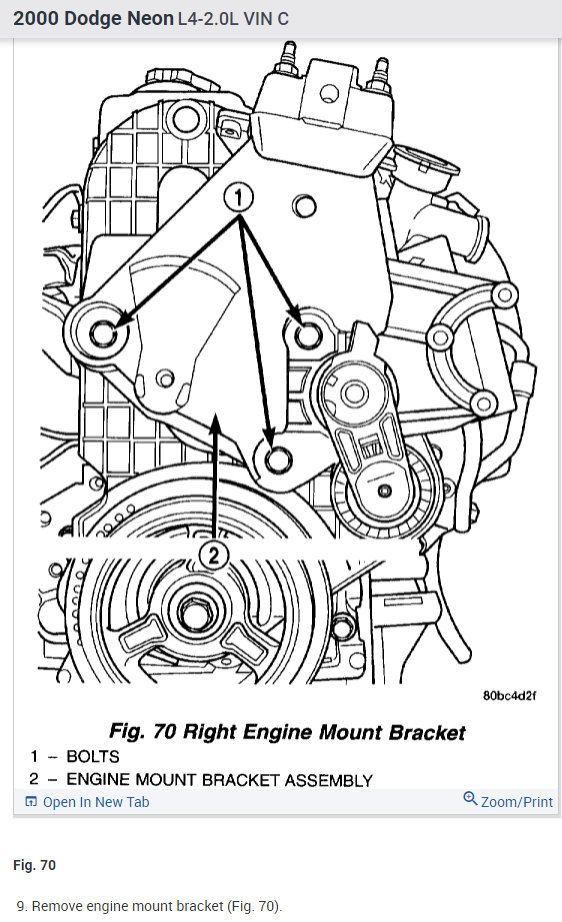 2000 Dodge Neon L4-2.0L VIN C

1

2

80bc4d2f

Fig. 70 Right Engine Mount Bracket

1 – BOLTS
2 – ENGINE MOUNT BRACKET ASSEMBLY

Open In New Tab

Zoom/Print

Fig. 70

9. Remove engine mount bracket (Fig. 70).