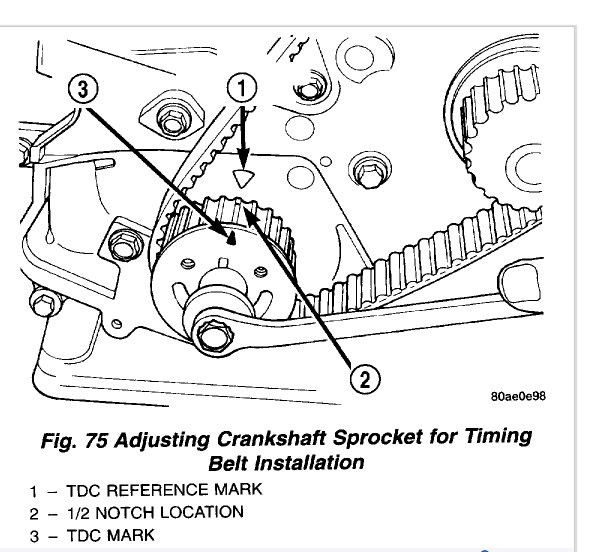 3

1

2

80ae0e98

Fig. 75 Adjusting Crankshaft Sprocket for Timing Belt Installation

1 – TDC REFERENCE MARK
2 – 1/2 NOTCH LOCATION
3 – TDC MARK