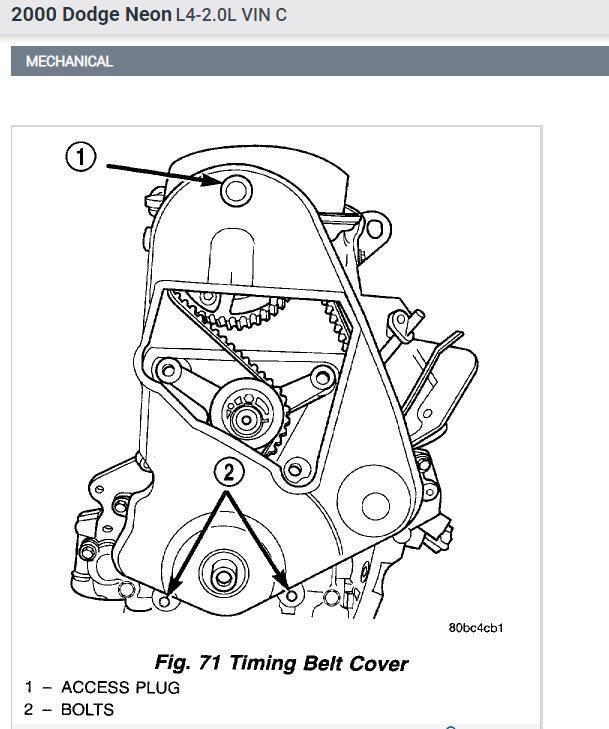 2000 Dodge Neon L4-2.0L VIN C

MECHANICAL

1

2

80bc4cb1

Fig. 71 Timing Belt Cover

1 – ACCESS PLUG
2 – BOLTS