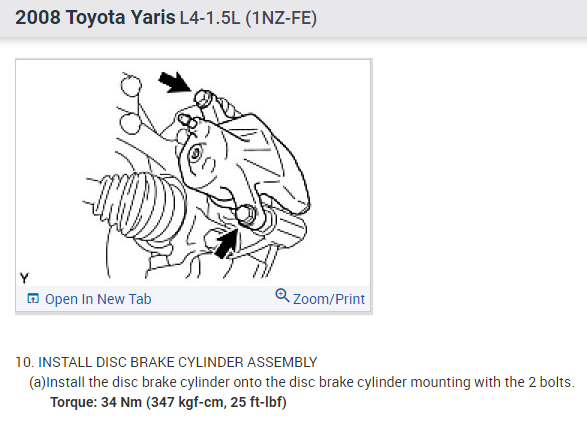 2008 Toyota Yaris L4-1.5L (1NZ-FE)

Y

Open In New Tab

Zoom/Print

10. INSTALL DISC BRAKE CYLINDER ASSEMBLY

(a)Install the disc brake cylinder onto the disc brake cylinder mounting with the 2 bolts.

Torque: 34 Nm (347 kgf-cm, 25 ft-lbf)