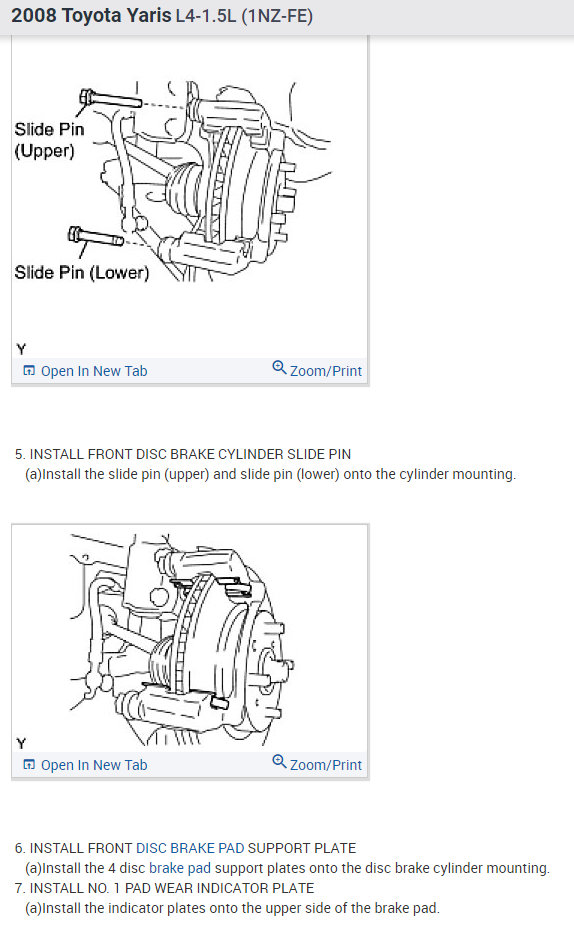 2008 Toyota Yaris L4-1.5L (1NZ-FE)

Slide Pin (Upper)

Slide Pin (Lower)

Y

Open In New Tab

Zoom/Print

5. INSTALL FRONT DISC BRAKE CYLINDER SLIDE PIN
(a)Install the slide pin (upper) and slide pin (lower) onto the cylinder mounting.

Y

Open In New Tab

Zoom/Print

6. INSTALL FRONT DISC BRAKE PAD SUPPORT PLATE
(a)Install the 4 disc brake pad support plates onto the disc brake cylinder mounting.
7. INSTALL NO. 1 PAD WEAR INDICATOR PLATE
(a)Install the indicator plates onto the upper side of the brake pad.