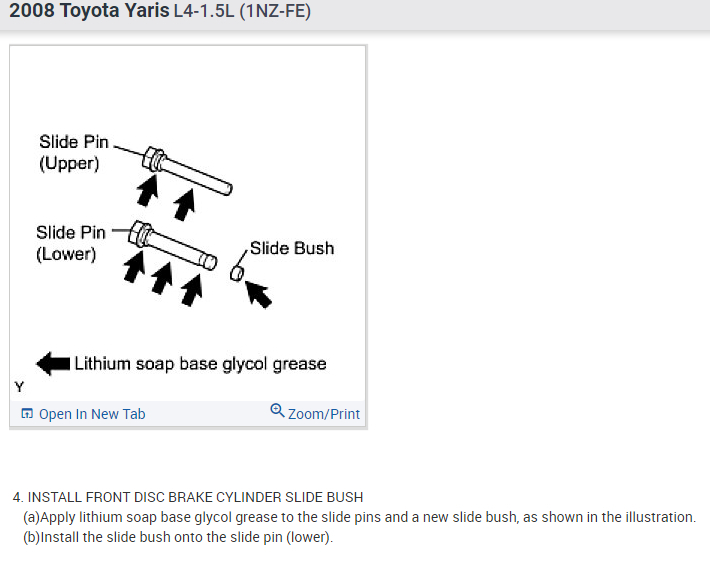 2008 Toyota Yaris L4-1.5L (1NZ-FE)

Slide Pin (Upper)

Slide Pin (Lower)

Slide Bush

Lithium soap base glycol grease

Y

Open In New Tab

Zoom/Print

4. INSTALL FRONT DISC BRAKE CYLINDER SLIDE BUSH
(a)Apply lithium soap base glycol grease to the slide pins and a new slide bush, as shown in the illustration.
(b)Install the slide bush onto the slide pin (lower).