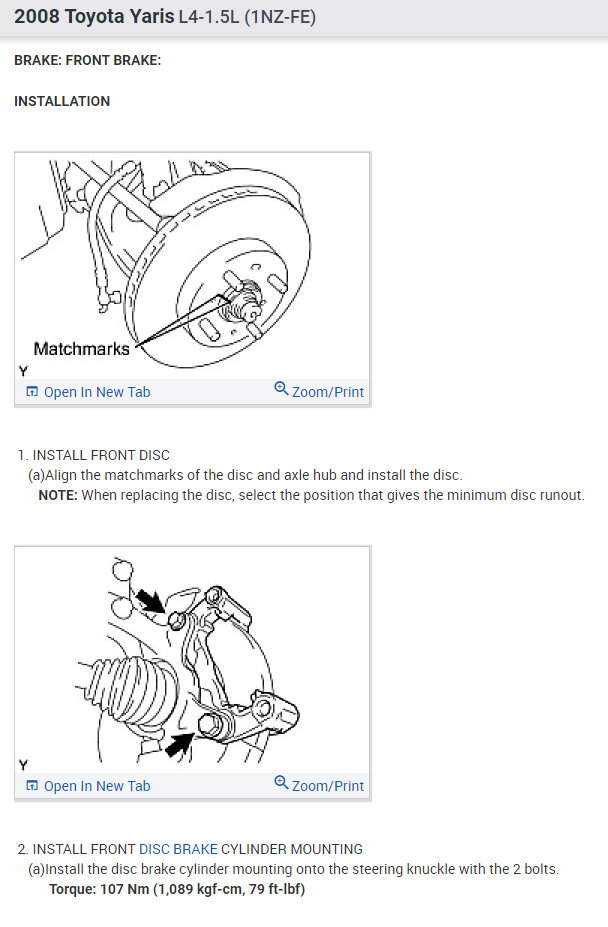 2008 Toyota Yaris L4-1.5L (1NZ-FE)

BRAKE: FRONT BRAKE:

INSTALLATION

Matchmarks
Y
Open In New Tab
Zoom/Print

1. INSTALL FRONT DISC
(a)Align the matchmarks of the disc and axle hub and install the disc.
NOTE: When replacing the disc, select the position that gives the minimum disc runout.

Y
Open In New Tab
Zoom/Print

2. INSTALL FRONT DISC BRAKE CYLINDER MOUNTING
(a)Install the disc brake cylinder mounting onto the steering knuckle with the 2 bolts.
Torque: 107 Nm (1,089 kgf-cm, 79 ft-lbf)