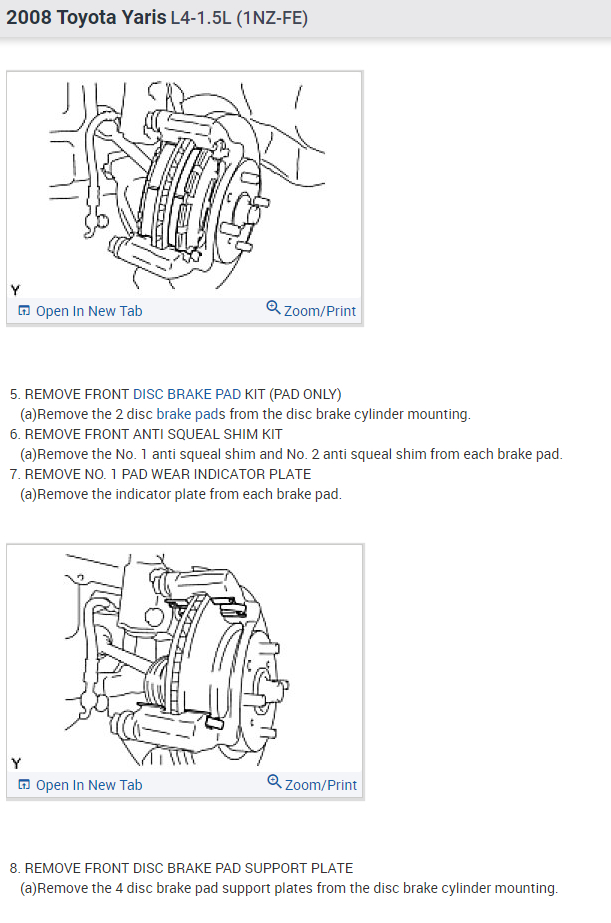 2008 Toyota Yaris L4-1.5L (1NZ-FE)

Y

Open In New Tab

Zoom/Print

5. REMOVE FRONT DISC BRAKE PAD KIT (PAD ONLY)
(a)Remove the 2 disc brake pads from the disc brake cylinder mounting.
6. REMOVE FRONT ANTI SQUEAL SHIM KIT
(a)Remove the No. 1 anti squeal shim and No. 2 anti squeal shim from each brake pad.
7. REMOVE NO. 1 PAD WEAR INDICATOR PLATE
(a)Remove the indicator plate from each brake pad.

Y

Open In New Tab

Zoom/Print

8. REMOVE FRONT DISC BRAKE PAD SUPPORT PLATE
(a)Remove the 4 disc brake pad support plates from the disc brake cylinder mounting.