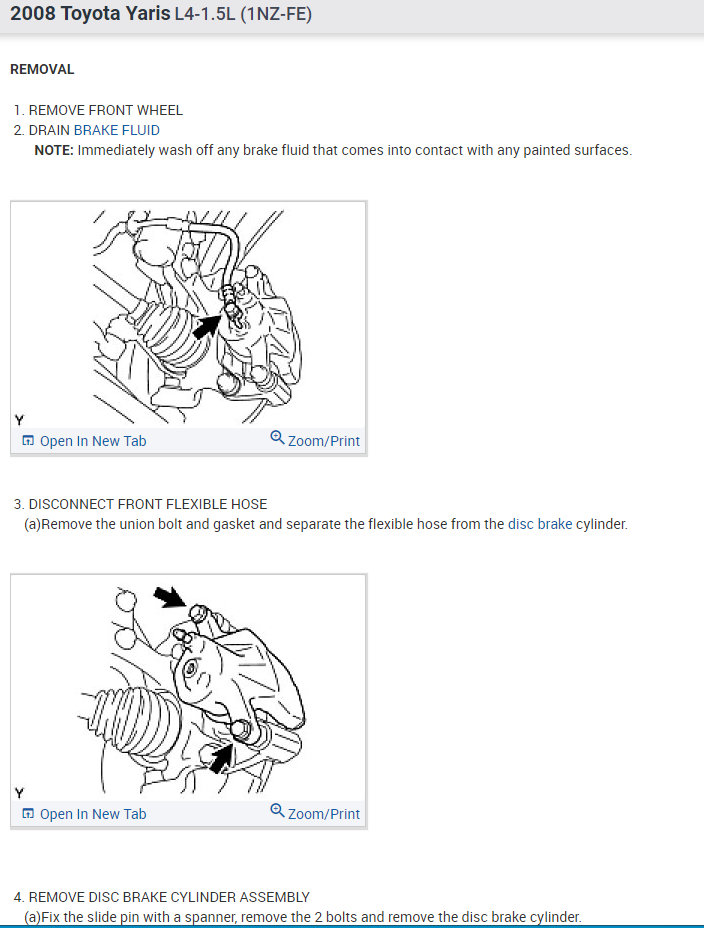 2008 Toyota Yaris L4-1.5L (1NZ-FE)

REMOVAL

1. REMOVE FRONT WHEEL
2. DRAIN BRAKE FLUID
NOTE: Immediately wash off any brake fluid that comes into contact with any painted surfaces.

Y
Open In New Tab
Zoom/Print

3. DISCONNECT FRONT FLEXIBLE HOSE
(a)Remove the union bolt and gasket and separate the flexible hose from the disc brake cylinder.

Y
Open In New Tab
Zoom/Print

4. REMOVE DISC BRAKE CYLINDER ASSEMBLY
(a)Fix the slide pin with a spanner, remove the 2 bolts and remove the disc brake cylinder.