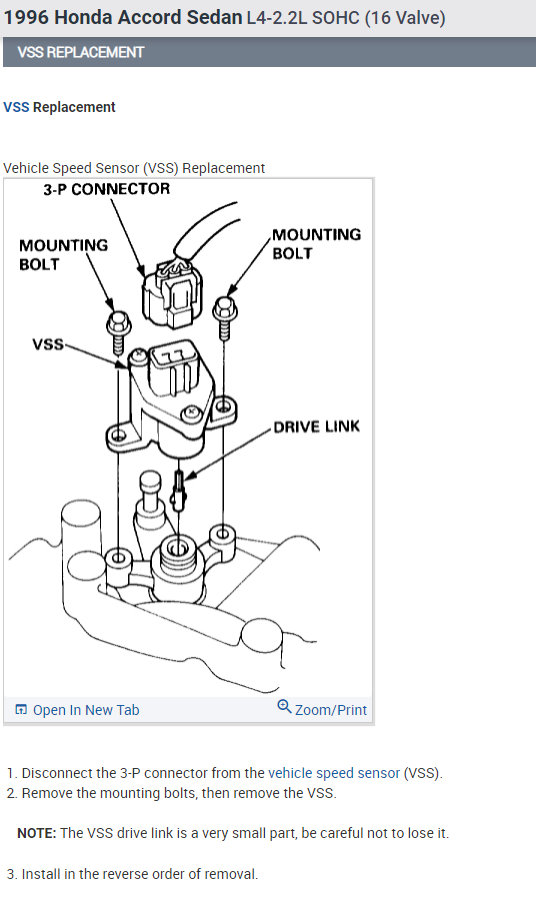 1996 Honda Accord Sedan L4-2.2L SOHC (16 Valve)

VSS REPLACEMENT

VSS Replacement

Vehicle Speed Sensor (VSS) Replacement

3-P CONNECTOR

MOUNTING BOLT

MOUNTING BOLT

VSS

DRIVE LINK

Open In New Tab

Zoom/Print

1. Disconnect the 3-P connector from the vehicle speed sensor (VSS).
2. Remove the mounting bolts, then remove the VSS.

NOTE: The VSS drive link is a very small part, be careful not to lose it.

3. Install in the reverse order of removal.