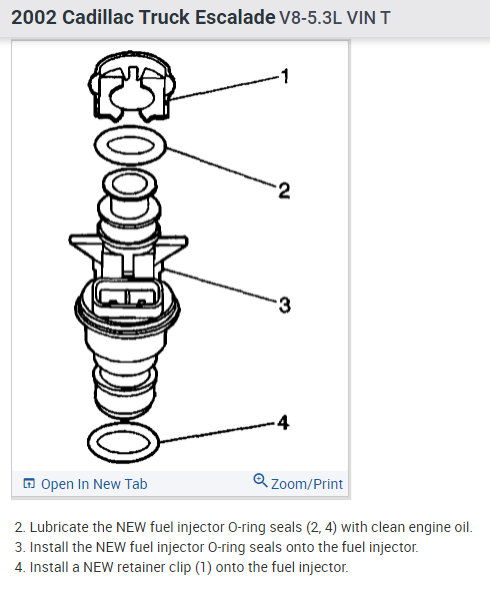 2002 Cadillac Truck Escalade V8-5.3L VIN T

1

2

3

4

Open In New Tab

Zoom/Print

2. Lubricate the NEW fuel injector O-ring seals (2, 4) with clean engine oil.
3. Install the NEW fuel injector O-ring seals onto the fuel injector.
4. Install a NEW retainer clip (1) onto the fuel injector.