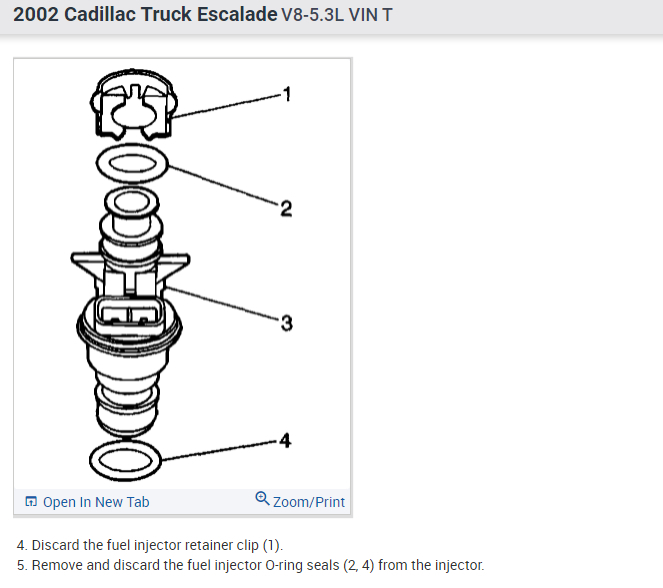 2002 Cadillac Truck Escalade V8-5.3L VIN T

1
2
3
4

Open In New Tab
Zoom/Print

4. Discard the fuel injector retainer clip (1).
5. Remove and discard the fuel injector O-ring seals (2, 4) from the injector.