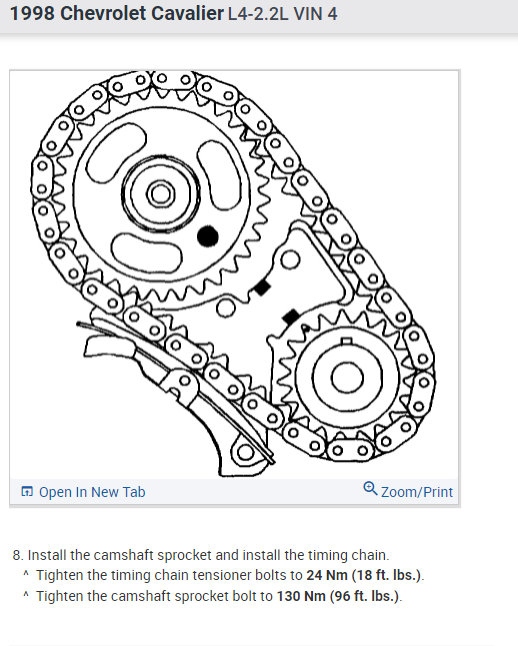 1998 Chevrolet Cavalier L4-2.2L VIN 4

Open In New Tab

Zoom/Print

8. Install the camshaft sprocket and install the timing chain.

^ Tighten the timing chain tensioner bolts to 24 Nm (18 ft. lbs.).

^ Tighten the camshaft sprocket bolt to 130 Nm (96 ft. lbs.).