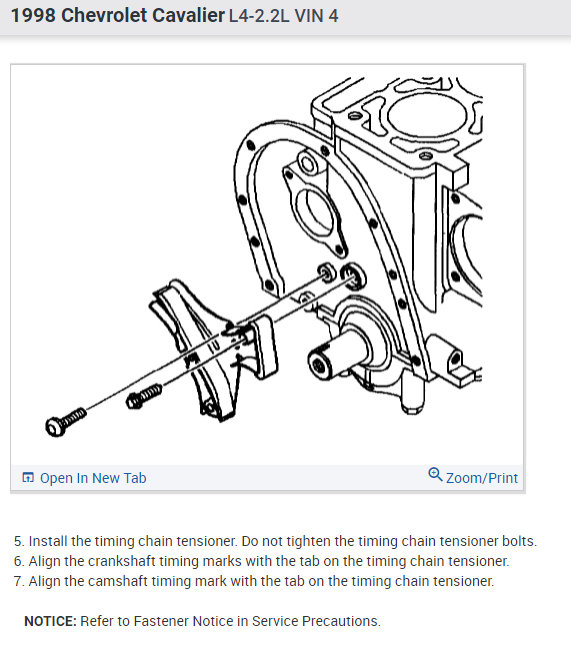 1998 Chevrolet Cavalier L4-2.2L VIN 4

Open In New Tab
Zoom/Print

5. Install the timing chain tensioner. Do not tighten the timing chain tensioner bolts.
6. Align the crankshaft timing marks with the tab on the timing chain tensioner.
7. Align the camshaft timing mark with the tab on the timing chain tensioner.

NOTICE: Refer to Fastener Notice in Service Precautions.