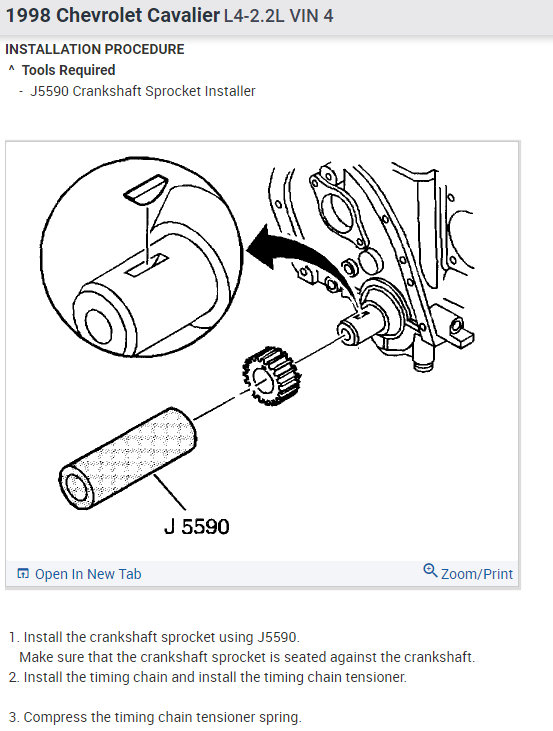 1998 Chevrolet Cavalier L4-2.2L VIN 4

INSTALLATION PROCEDURE

^ Tools Required

- J5590 Crankshaft Sprocket Installer

J 5590

Open In New Tab

Zoom/Print

1. Install the crankshaft sprocket using J5590.
Make sure that the crankshaft sprocket is seated against the crankshaft.
2. Install the timing chain and install the timing chain tensioner.

3. Compress the timing chain tensioner spring.