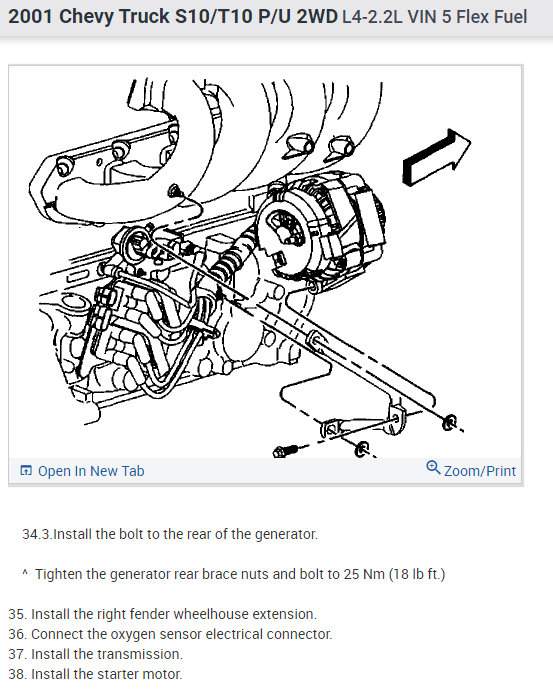 2001 Chevy Truck S10/T10 P/U 2WD L4-2.2L VIN 5 Flex Fuel

Open In New Tab

Zoom/Print

34.3.Install the bolt to the rear of the generator.

^ Tighten the generator rear brace nuts and bolt to 25 Nm (18 lb ft.)

35. Install the right fender wheelhouse extension.
36. Connect the oxygen sensor electrical connector.
37. Install the transmission.
38. Install the starter motor.