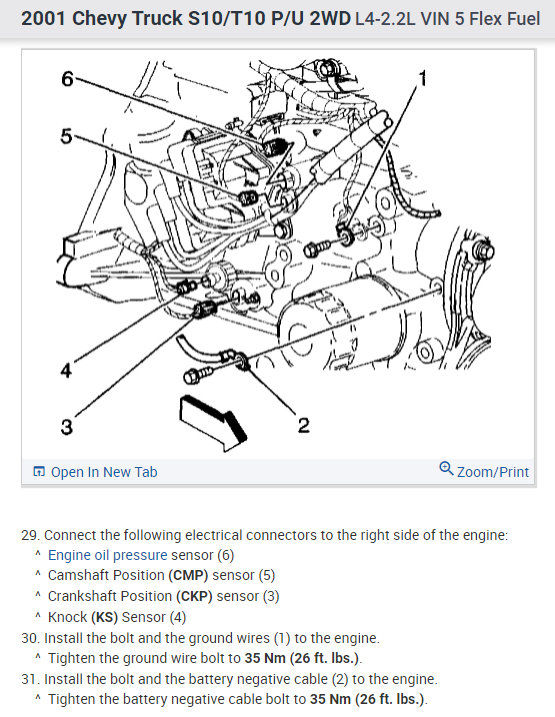 2001 Chevy Truck S10/T10 P/U 2WD L4-2.2L VIN 5 Flex Fuel

6
5
1
4
3
2

Open In New Tab
Zoom/Print

29. Connect the following electrical connectors to the right side of the engine:
^ Engine oil pressure sensor (6)
^ Camshaft Position (CMP) sensor (5)
^ Crankshaft Position (CKP) sensor (3)
^ Knock (KS) Sensor (4)
30. Install the bolt and the ground wires (1) to the engine.
^ Tighten the ground wire bolt to 35 Nm (26 ft. lbs.).
31. Install the bolt and the battery negative cable (2) to the engine.
^ Tighten the battery negative cable bolt to 35 Nm (26 ft. lbs.).