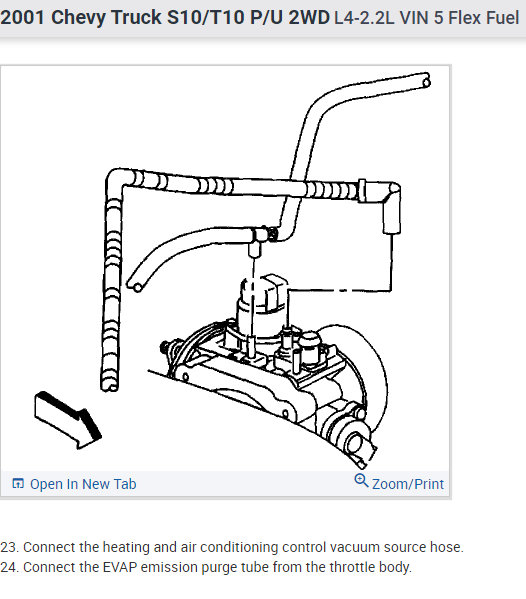 2001 Chevy Truck S10/T10 P/U 2WD L4-2.2L VIN 5 Flex Fuel

Open In New Tab

Zoom/Print

23. Connect the heating and air conditioning control vacuum source hose.
24. Connect the EVAP emission purge tube from the throttle body.