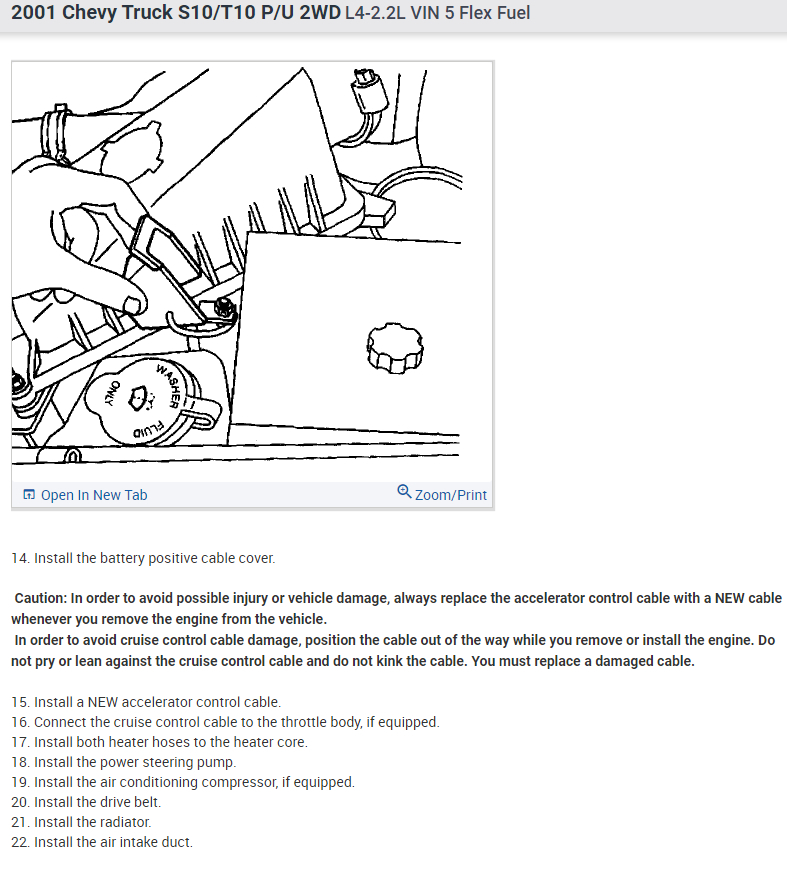 2001 Chevy Truck S10/T10 P/U 2WD L4-2.2L VIN 5 Flex Fuel

WASHER FLUID ONLY

Open In New Tab
Zoom/Print

14. Install the battery positive cable cover.

Caution: In order to avoid possible injury or vehicle damage, always replace the accelerator control cable with a NEW cable whenever you remove the engine from the vehicle.
In order to avoid cruise control cable damage, position the cable out of the way while you remove or install the engine. Do not pry or lean against the cruise control cable and do not kink the cable. You must replace a damaged cable.

15. Install a NEW accelerator control cable.
16. Connect the cruise control cable to the throttle body, if equipped.
17. Install both heater hoses to the heater core.
18. Install the power steering pump.
19. Install the air conditioning compressor, if equipped.
20. Install the drive belt.
21. Install the radiator.
22. Install the air intake duct.