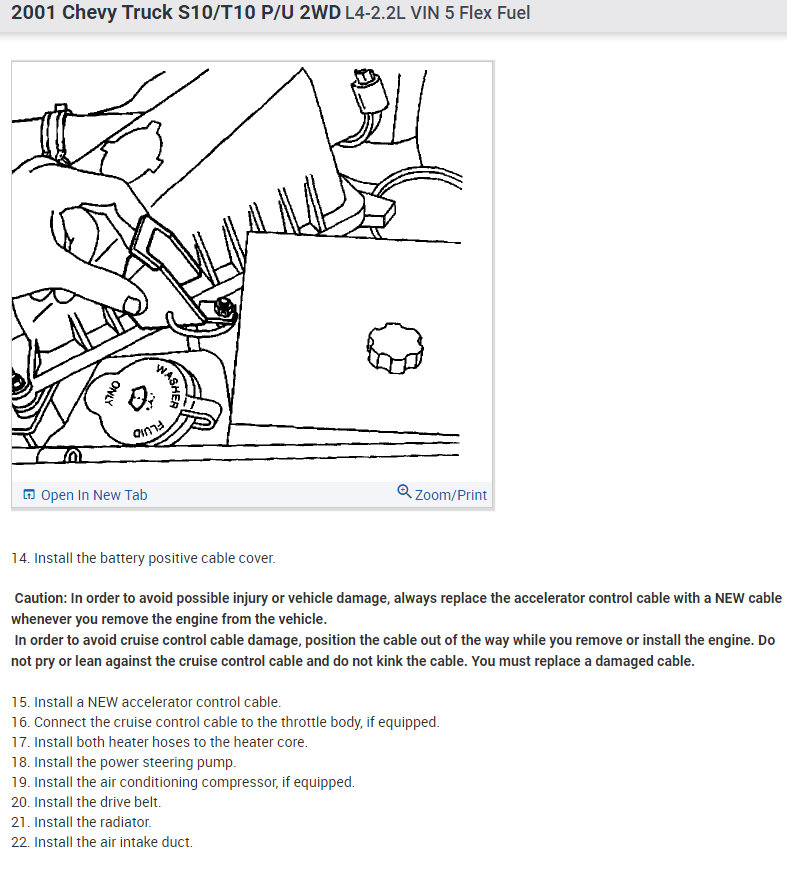 2001 Chevy Truck S10/T10 P/U 2WD L4-2.2L VIN 5 Flex Fuel

WASHER FLUID ONLY

Open In New Tab

Zoom/Print

14. Install the battery positive cable cover.

Caution: In order to avoid possible injury or vehicle damage, always replace the accelerator control cable with a NEW cable whenever you remove the engine from the vehicle.
In order to avoid cruise control cable damage, position the cable out of the way while you remove or install the engine. Do not pry or lean against the cruise control cable and do not kink the cable. You must replace a damaged cable.

15. Install a NEW accelerator control cable.
16. Connect the cruise control cable to the throttle body, if equipped.
17. Install both heater hoses to the heater core.
18. Install the power steering pump.
19. Install the air conditioning compressor, if equipped.
20. Install the drive belt.
21. Install the radiator.
22. Install the air intake duct.