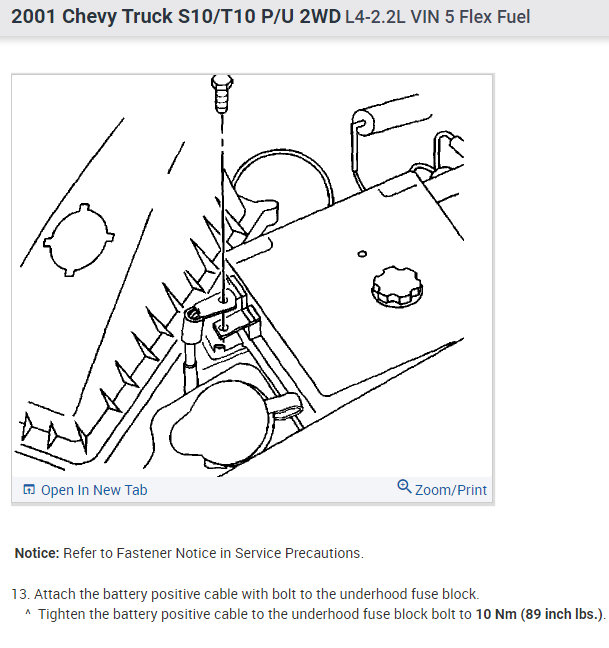 2001 Chevy Truck S10/T10 P/U 2WD L4-2.2L VIN 5 Flex Fuel

Open In New Tab

Zoom/Print

Notice: Refer to Fastener Notice in Service Precautions.

13. Attach the battery positive cable with bolt to the underhood fuse block.

^ Tighten the battery positive cable to the underhood fuse block bolt to 10 Nm (89 inch lbs.).