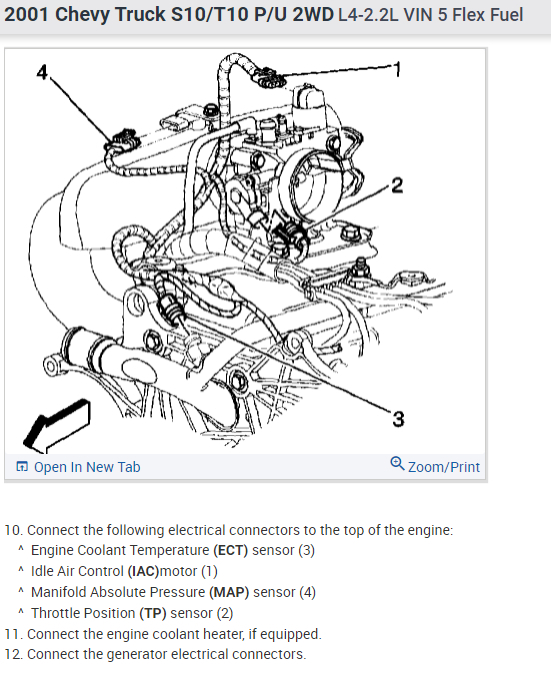 2001 Chevy Truck S10/T10 P/U 2WD L4-2.2L VIN 5 Flex Fuel

4

1

2

3

Open In New Tab

Zoom/Print

10. Connect the following electrical connectors to the top of the engine:
^ Engine Coolant Temperature (ECT) sensor (3)
^ Idle Air Control (IAC)motor (1)
^ Manifold Absolute Pressure (MAP) sensor (4)
^ Throttle Position (TP) sensor (2)
11. Connect the engine coolant heater, if equipped.
12. Connect the generator electrical connectors.