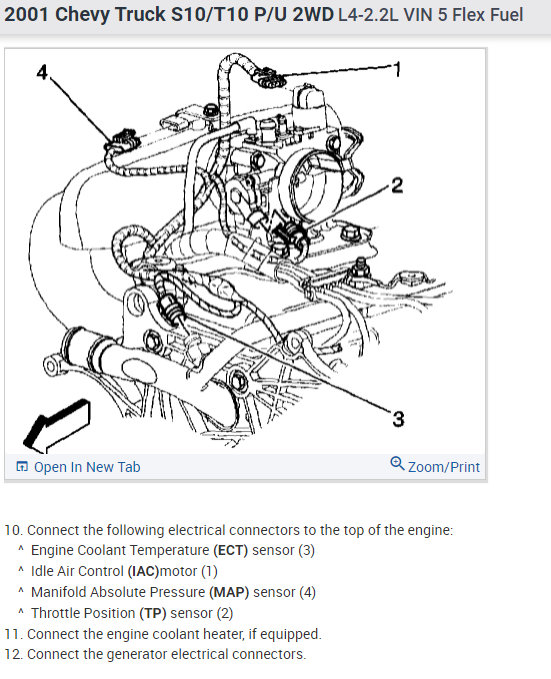 2001 Chevy Truck S10/T10 P/U 2WD L4-2.2L VIN 5 Flex Fuel

4
1
2
3

Open In New Tab
Zoom/Print

10. Connect the following electrical connectors to the top of the engine:
^ Engine Coolant Temperature (ECT) sensor (3)
^ Idle Air Control (IAC)motor (1)
^ Manifold Absolute Pressure (MAP) sensor (4)
^ Throttle Position (TP) sensor (2)
11. Connect the engine coolant heater, if equipped.
12. Connect the generator electrical connectors.