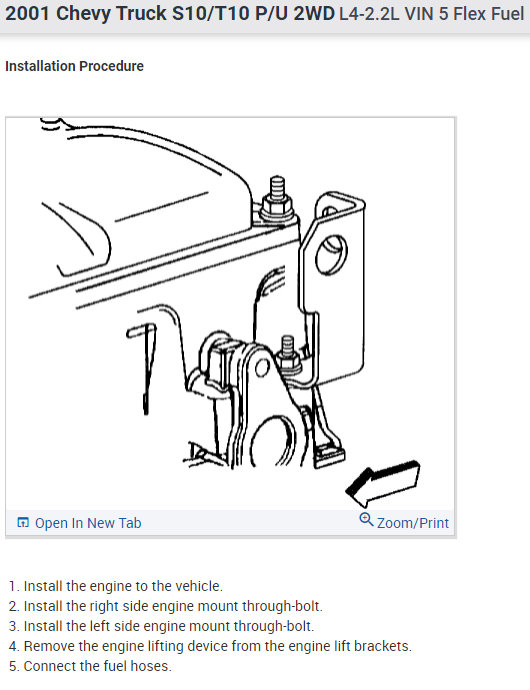 2001 Chevy Truck S10/T10 P/U 2WD L4-2.2L VIN 5 Flex Fuel

Installation Procedure

Open In New Tab

Zoom/Print

1. Install the engine to the vehicle.
2. Install the right side engine mount through-bolt.
3. Install the left side engine mount through-bolt.
4. Remove the engine lifting device from the engine lift brackets.
5. Connect the fuel hoses.