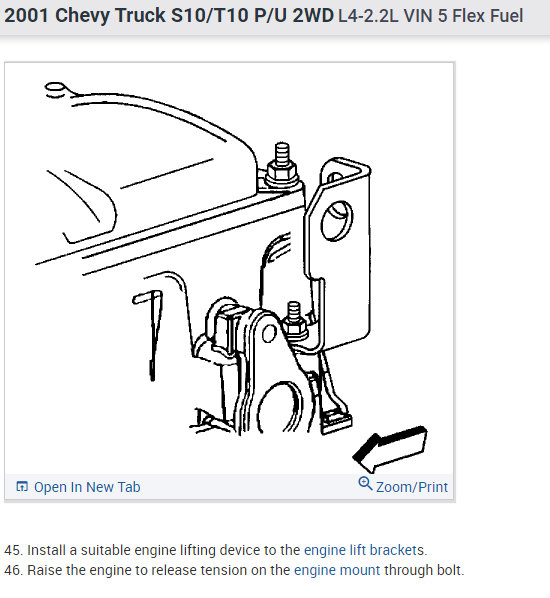 2001 Chevy Truck S10/T10 P/U 2WD L4-2.2L VIN 5 Flex Fuel

Open In New Tab

Zoom/Print

45. Install a suitable engine lifting device to the engine lift brackets.
46. Raise the engine to release tension on the engine mount through bolt.