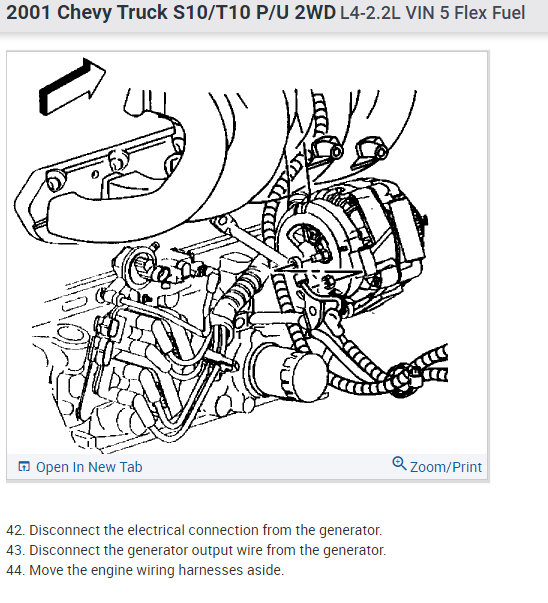 2001 Chevy Truck S10/T10 P/U 2WD L4-2.2L VIN 5 Flex Fuel

Open In New Tab

Zoom/Print

42. Disconnect the electrical connection from the generator.
43. Disconnect the generator output wire from the generator.
44. Move the engine wiring harnesses aside.