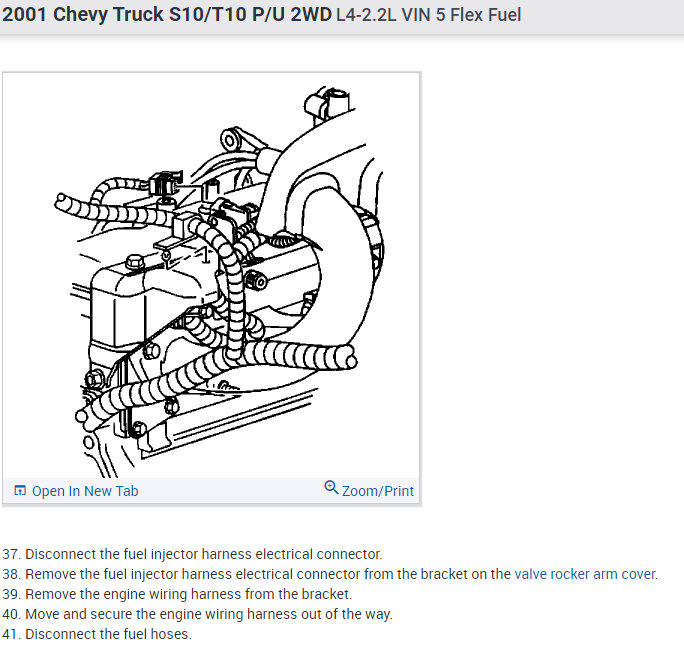 2001 Chevy Truck S10/T10 P/U 2WD L4-2.2L VIN 5 Flex Fuel

Open In New Tab

Zoom/Print

37. Disconnect the fuel injector harness electrical connector.
38. Remove the fuel injector harness electrical connector from the bracket on the valve rocker arm cover.
39. Remove the engine wiring harness from the bracket.
40. Move and secure the engine wiring harness out of the way.
41. Disconnect the fuel hoses.