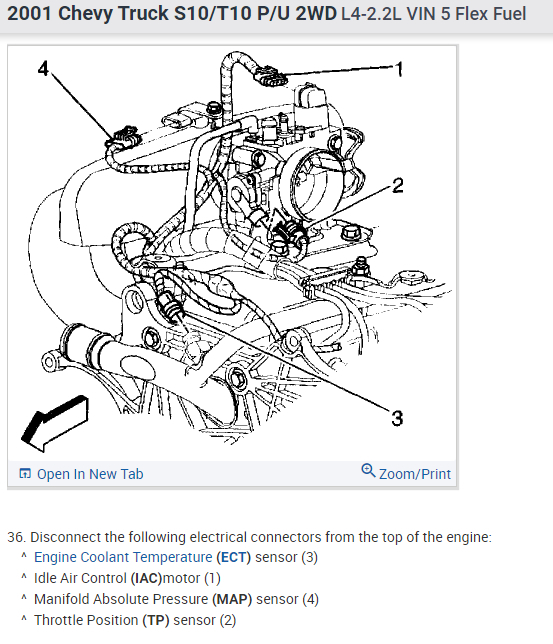 2001 Chevy Truck S10/T10 P/U 2WD L4-2.2L VIN 5 Flex Fuel

4
1
2
3

Open In New Tab
Zoom/Print

36. Disconnect the following electrical connectors from the top of the engine:
^ Engine Coolant Temperature (ECT) sensor (3)
^ Idle Air Control (IAC)motor (1)
^ Manifold Absolute Pressure (MAP) sensor (4)
^ Throttle Position (TP) sensor (2)