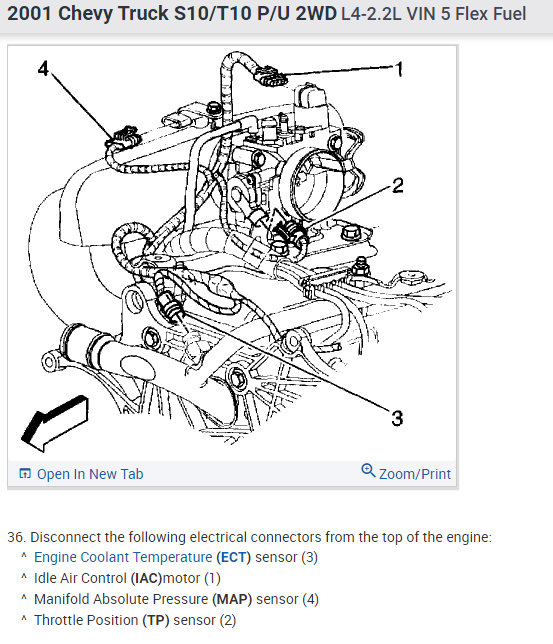 2001 Chevy Truck S10/T10 P/U 2WD L4-2.2L VIN 5 Flex Fuel

4
1
2
3

Open In New Tab
Zoom/Print

36. Disconnect the following electrical connectors from the top of the engine:
^ Engine Coolant Temperature (ECT) sensor (3)
^ Idle Air Control (IAC)motor (1)
^ Manifold Absolute Pressure (MAP) sensor (4)
^ Throttle Position (TP) sensor (2)