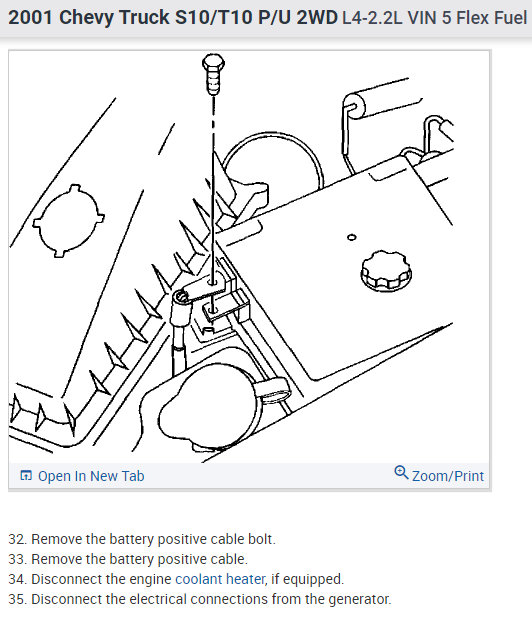 2001 Chevy Truck S10/T10 P/U 2WD L4-2.2L VIN 5 Flex Fuel

Open In New Tab

Zoom/Print

32. Remove the battery positive cable bolt.
33. Remove the battery positive cable.
34. Disconnect the engine coolant heater, if equipped.
35. Disconnect the electrical connections from the generator.