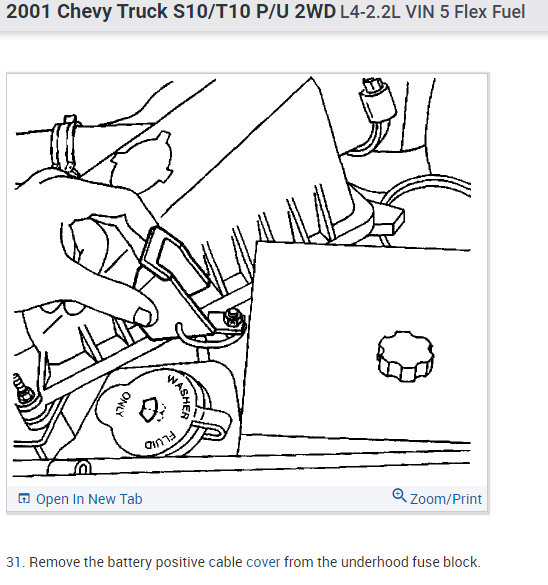 2001 Chevy Truck S10/T10 P/U 2WD L4-2.2L VIN 5 Flex Fuel

WASHER FLUID ONLY

Open In New Tab

Zoom/Print

31. Remove the battery positive cable cover from the underhood fuse block.