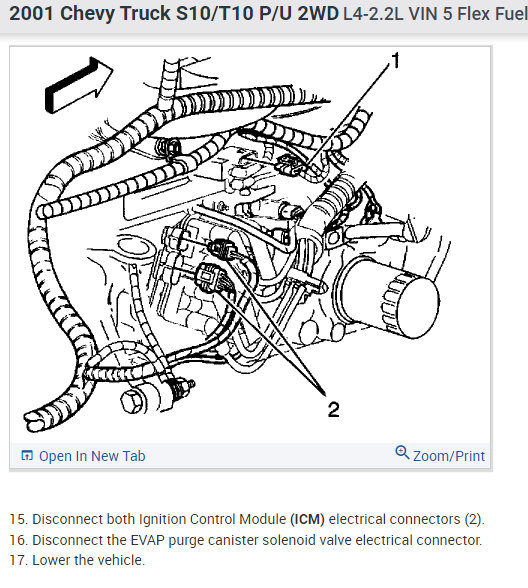 2001 Chevy Truck S10/T10 P/U 2WD L4-2.2L VIN 5 Flex Fuel

1

2

Open In New Tab

Zoom/Print

15. Disconnect both Ignition Control Module (ICM) electrical connectors (2).
16. Disconnect the EVAP purge canister solenoid valve electrical connector.
17. Lower the vehicle.