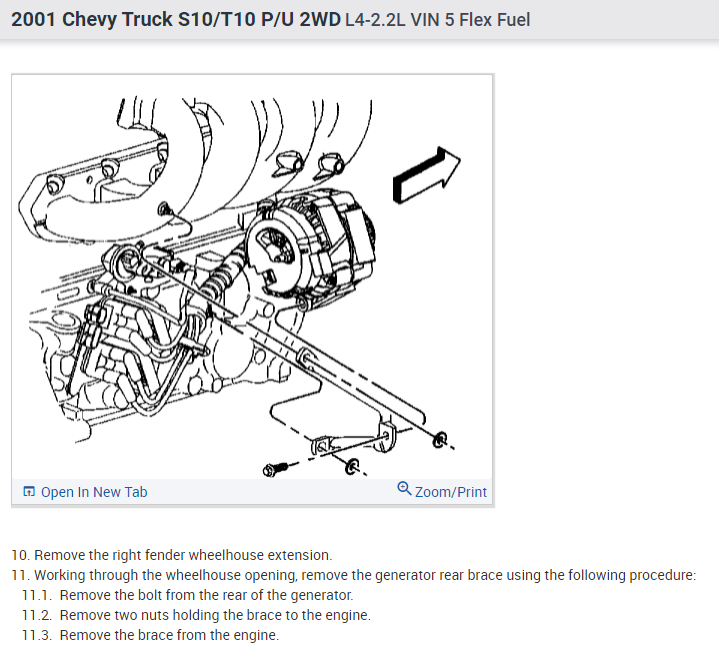 2001 Chevy Truck S10/T10 P/U 2WD L4-2.2L VIN 5 Flex Fuel

Open In New Tab

Zoom/Print

10. Remove the right fender wheelhouse extension.
11. Working through the wheelhouse opening, remove the generator rear brace using the following procedure:
11.1. Remove the bolt from the rear of the generator.
11.2. Remove two nuts holding the brace to the engine.
11.3. Remove the brace from the engine.