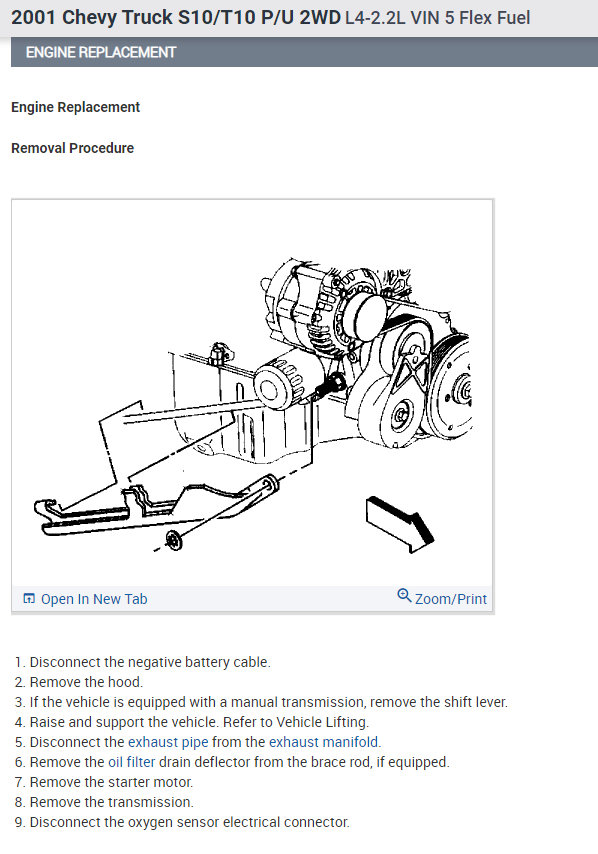 2001 Chevy Truck S10/T10 P/U 2WD L4-2.2L VIN 5 Flex Fuel

ENGINE REPLACEMENT

Engine Replacement

Removal Procedure

Open In New Tab

Zoom/Print

1. Disconnect the negative battery cable.
2. Remove the hood.
3. If the vehicle is equipped with a manual transmission, remove the shift lever.
4. Raise and support the vehicle. Refer to Vehicle Lifting.
5. Disconnect the exhaust pipe from the exhaust manifold.
6. Remove the oil filter drain deflector from the brace rod, if equipped.
7. Remove the starter motor.
8. Remove the transmission.
9. Disconnect the oxygen sensor electrical connector.